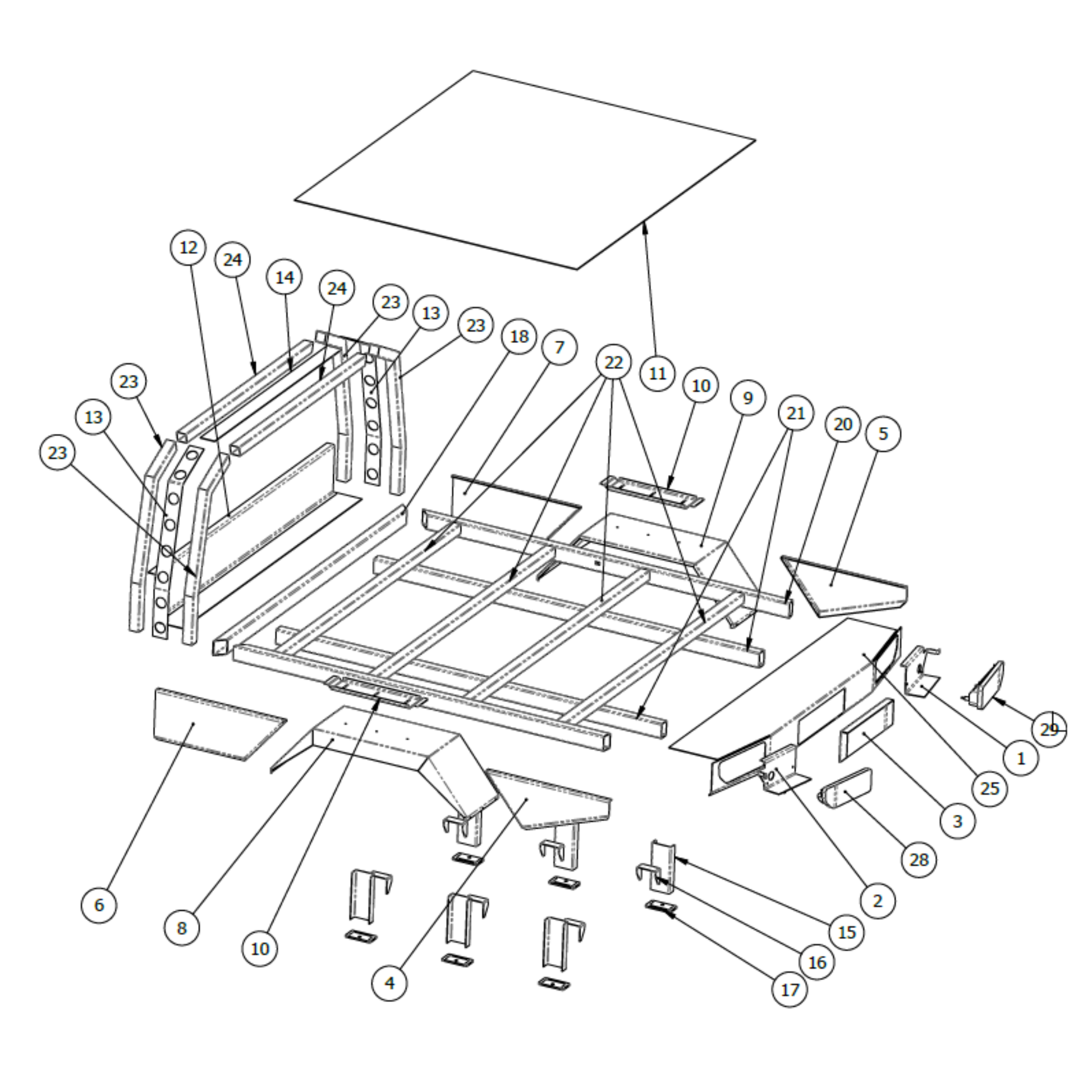 12
24
14
24
23
13
23
18
7
22
11
10
9
21
20
5
23
13
23
29
1
25
3
28
2
15
16
17
6
8
10
4