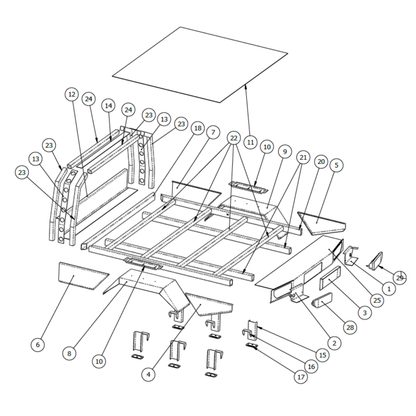 12
24
14
24
23
13
23
18
7
22
11
10
9
21
20
5
23
13
23
29
1
25
3
28
2
15
16
17
6
8
10
4